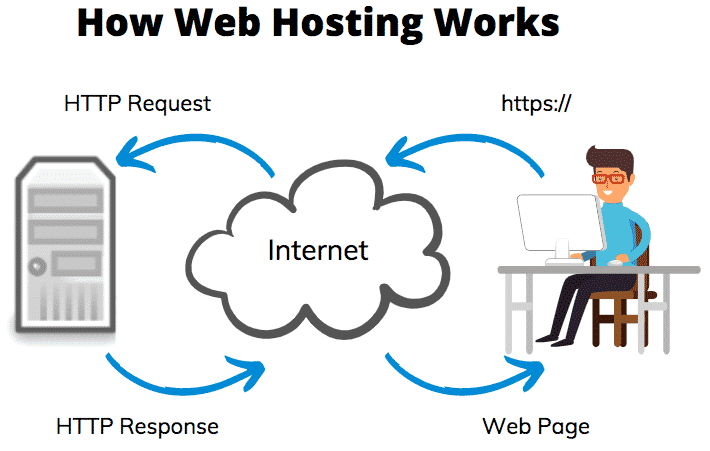 How Web Hosting Works

HTTP Request

https://

Internet

HTTP Response

Web Page